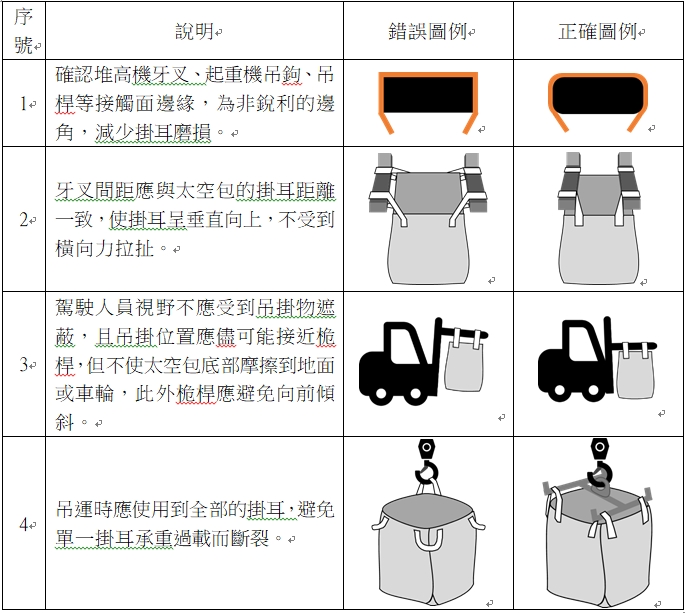 | 序號 | 說明 | 錯誤圖例 | 正確圖例 |
|---|---|---|---|
| 1 | 確認堆高機牙叉、起重機吊鉤、吊桿等接觸面邊緣，為非銳利的邊角，減少掛耳磨損。 | | |
| 2 | 牙叉間距應與太空包的掛耳距離一致，使掛耳呈垂直向上，不受到橫向力拉扯。 | | |
| 3 | 駕駛人員視野不應受到吊掛物遮蔽，且吊掛位置應儘可能接近桅桿，但不使太空包底部摩擦到地面或車輪，此外桅桿應避免向前傾斜。 | | |
| 4 | 吊運時應使用到全部的掛耳，避免單一掛耳承重過載而斷裂。 | | |